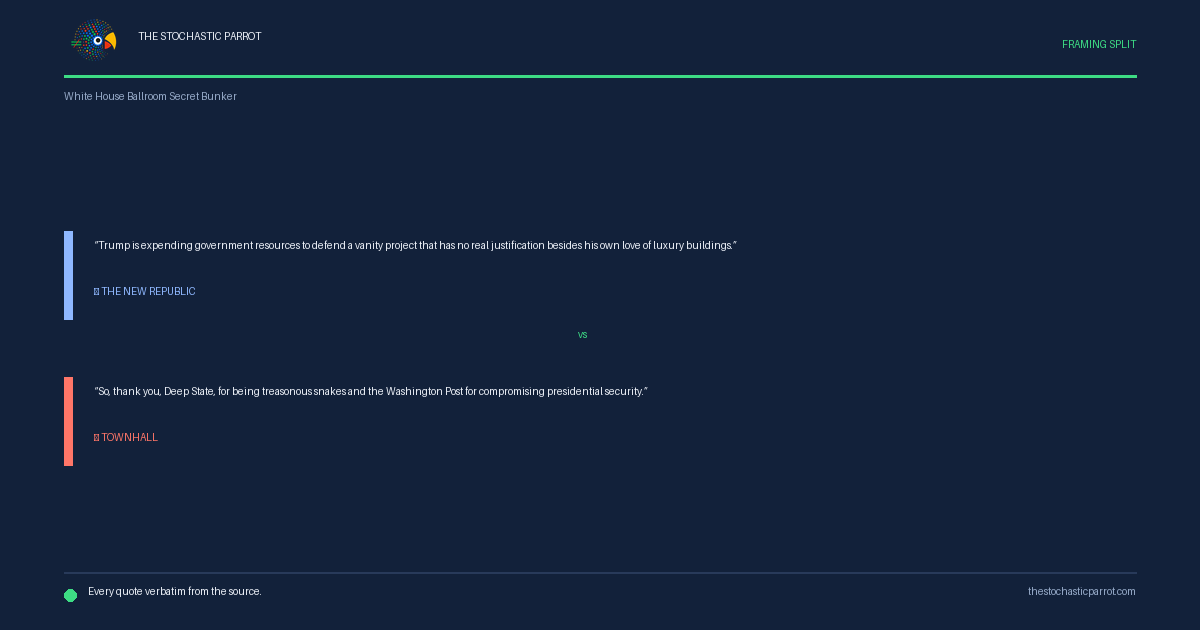 THE STOCHASTIC PARROT

FRAMING SPLIT

White House Ballroom Secret Bunker

"Trump is expending government resources to defend a vanity project that has no real justification besides his own love of luxury buildings."

THE NEW REPUBLIC

vs

"So, thank you, Deep State, for being treasonous snakes and the Washington Post for compromising presidential security."

TOWNHALL

Every quote verbatim from the source.

thestochasticparrot.com