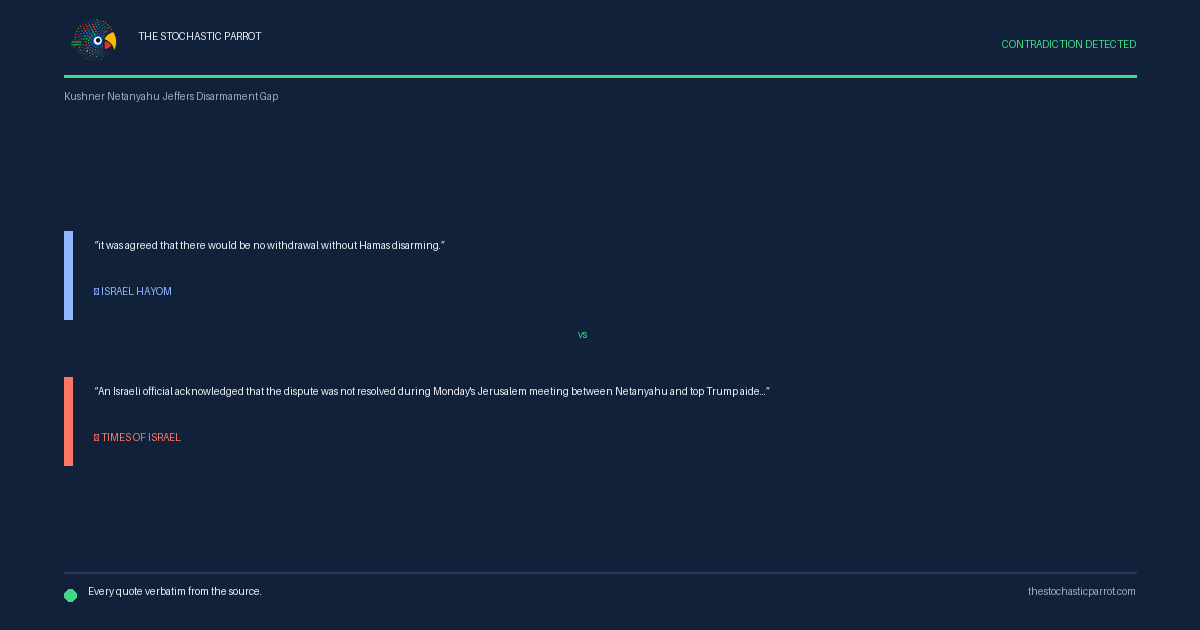 THE STOCHASTIC PARROT

CONTRADICTION DETECTED

Kushner Netanyahu Jeffers Disarmament Gap

"it was agreed that there would be no withdrawal without Hamas disarming."

ISRAEL HAYOM

vs

"An Israeli official acknowledged that the dispute was not resolved during Monday's Jerusalem meeting between Netanyahu and top Trump aide..."

TIMES OF ISRAEL

Every quote verbatim from the source.

thestochasticparrot.com